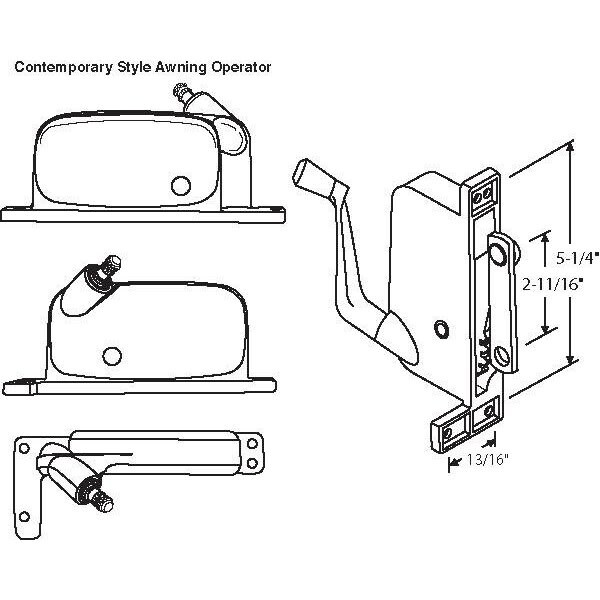 Contemporary Style Awning Operator

5-1/4"

2-11/16"

13/16"